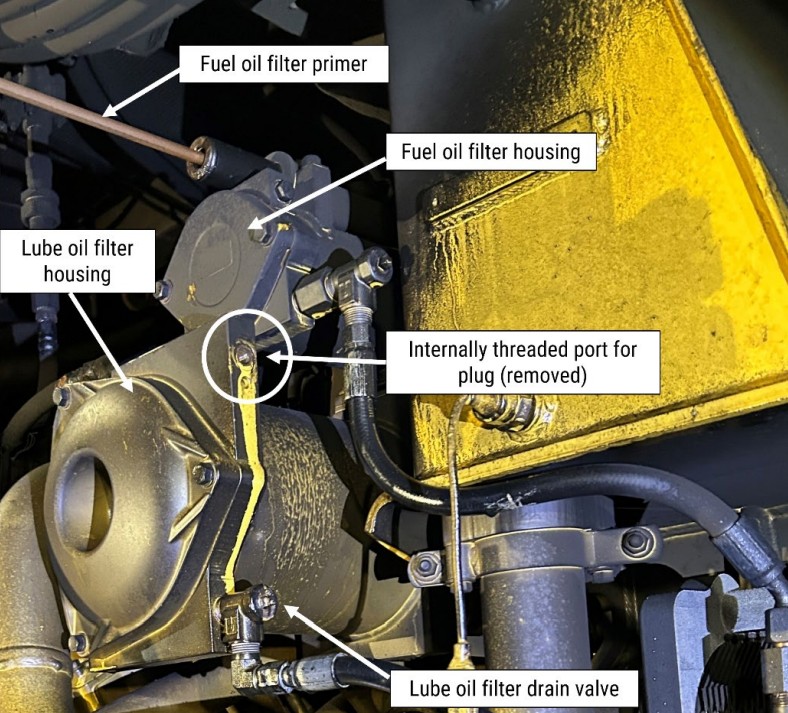 Fuel oil filter primer

Fuel oil filter housing

Lube oil filter housing

Internally threaded port for plug (removed)

Lube oil filter drain valve